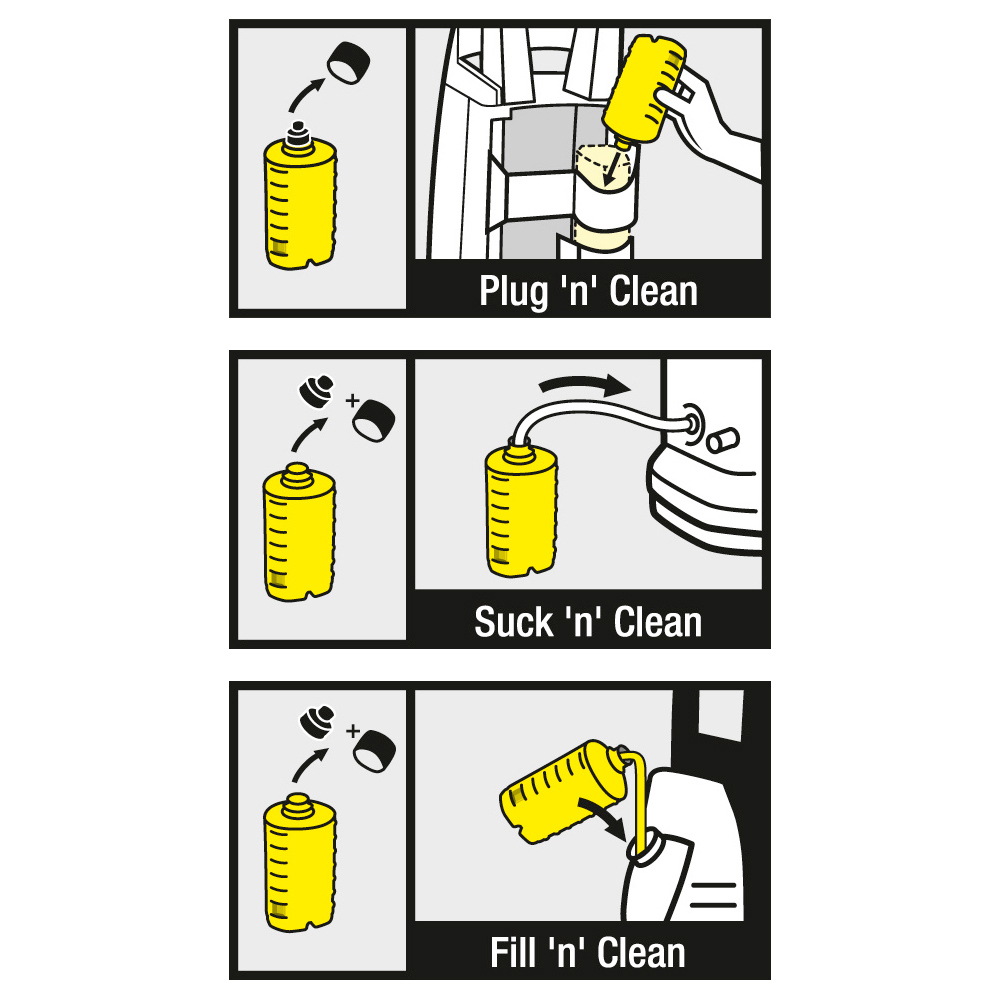 Plug 'n' Clean

+

Suck 'n' Clean

+

Fill 'n' Clean