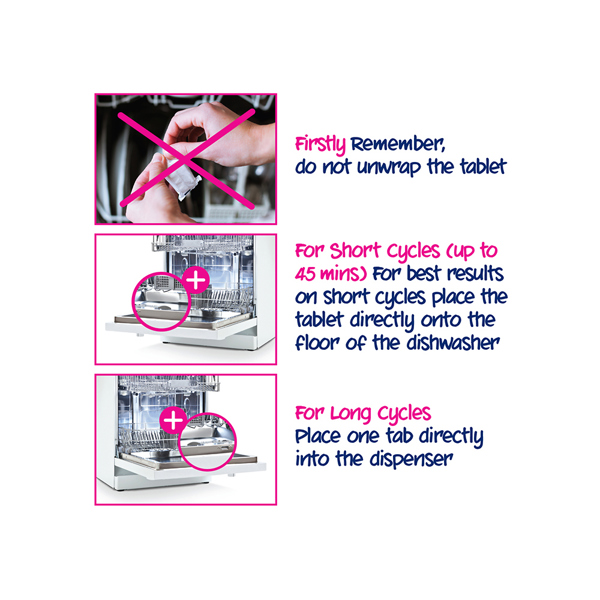 Firstly Remember, do not unwrap the tablet

For Short Cycles (up to 45 mins) For best results on short cycles place the tablet directly onto the floor of the dishwasher

For Long Cycles
Place one tab directly into the dispenser